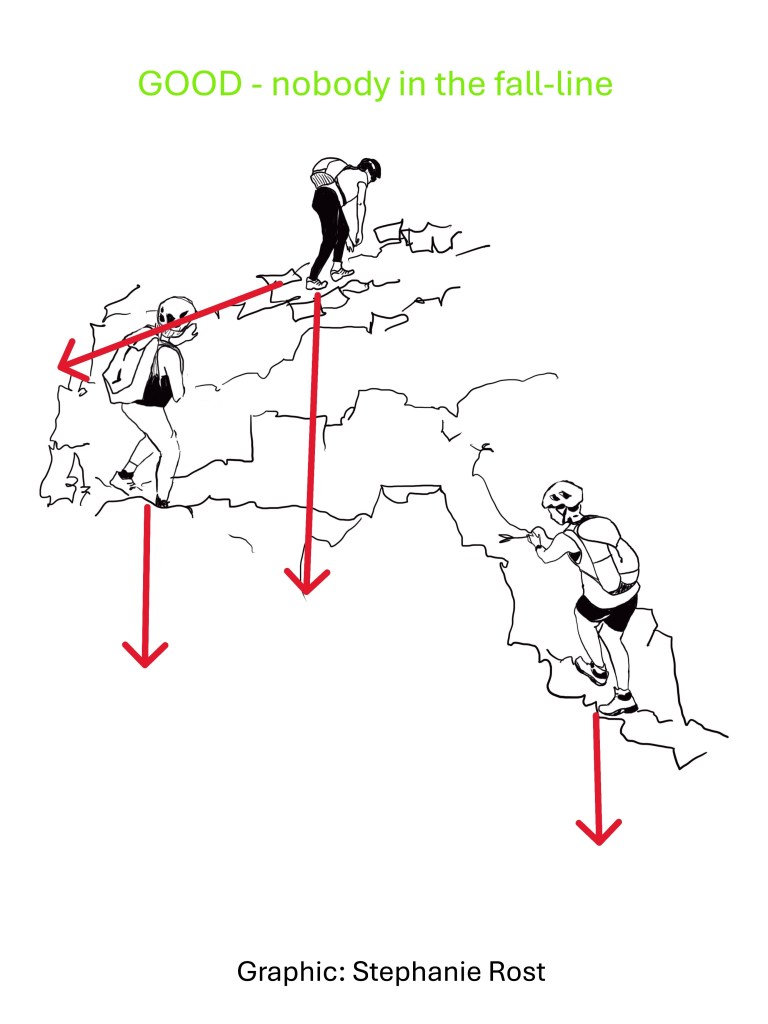 GOOD - nobody in the fall-line

Graphic: Stephanie Rost